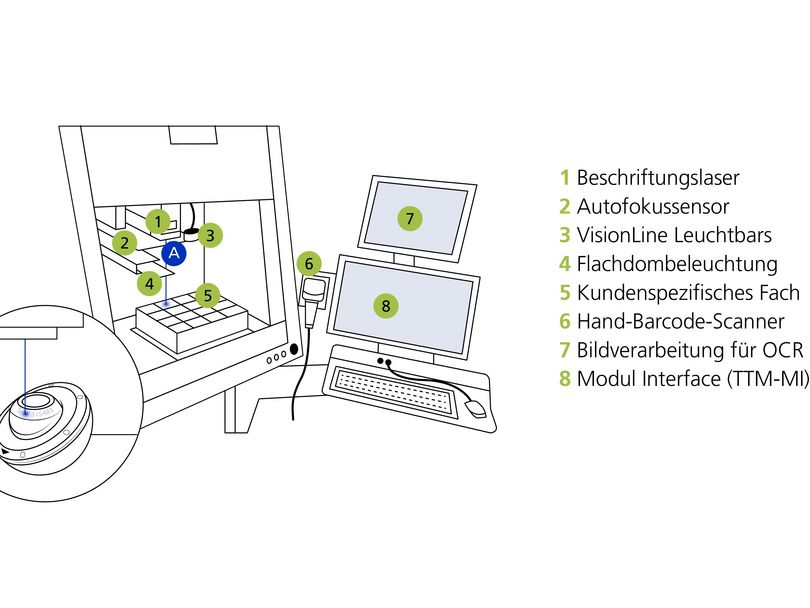 1
2
3
A
4
5
6
7
8

1 Beschriftungslaser
2 Autofokussensor
3 VisionLine Leuchtbars
4 Flachdombeleuchtung
5 Kundenspezifisches Fach
6 Hand-Barcode-Scanner
7 Bildverarbeitung für OCR
8 Modul Interface (TTM-MI)