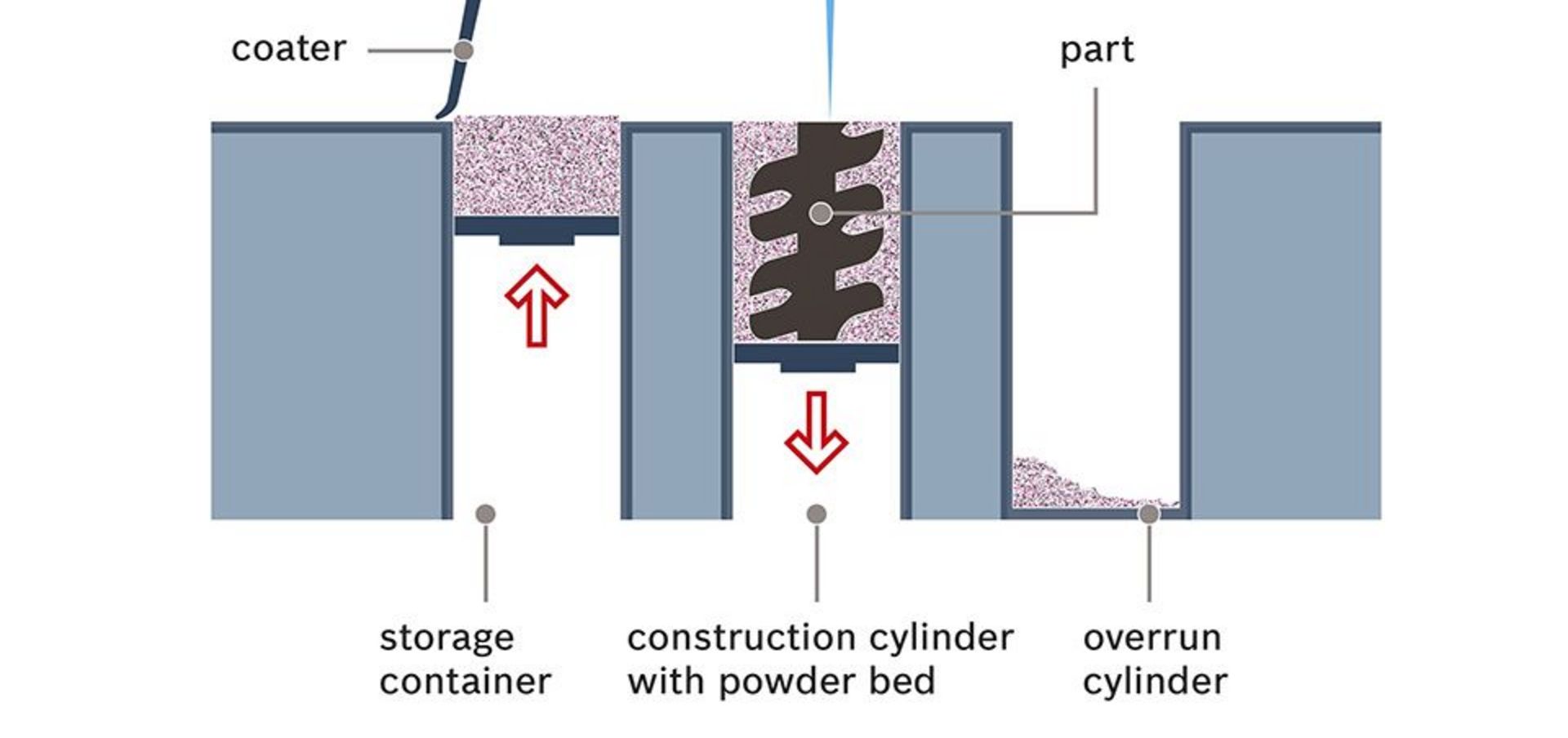 coater

part

storage container

construction cylinder with powder bed

overrun cylinder