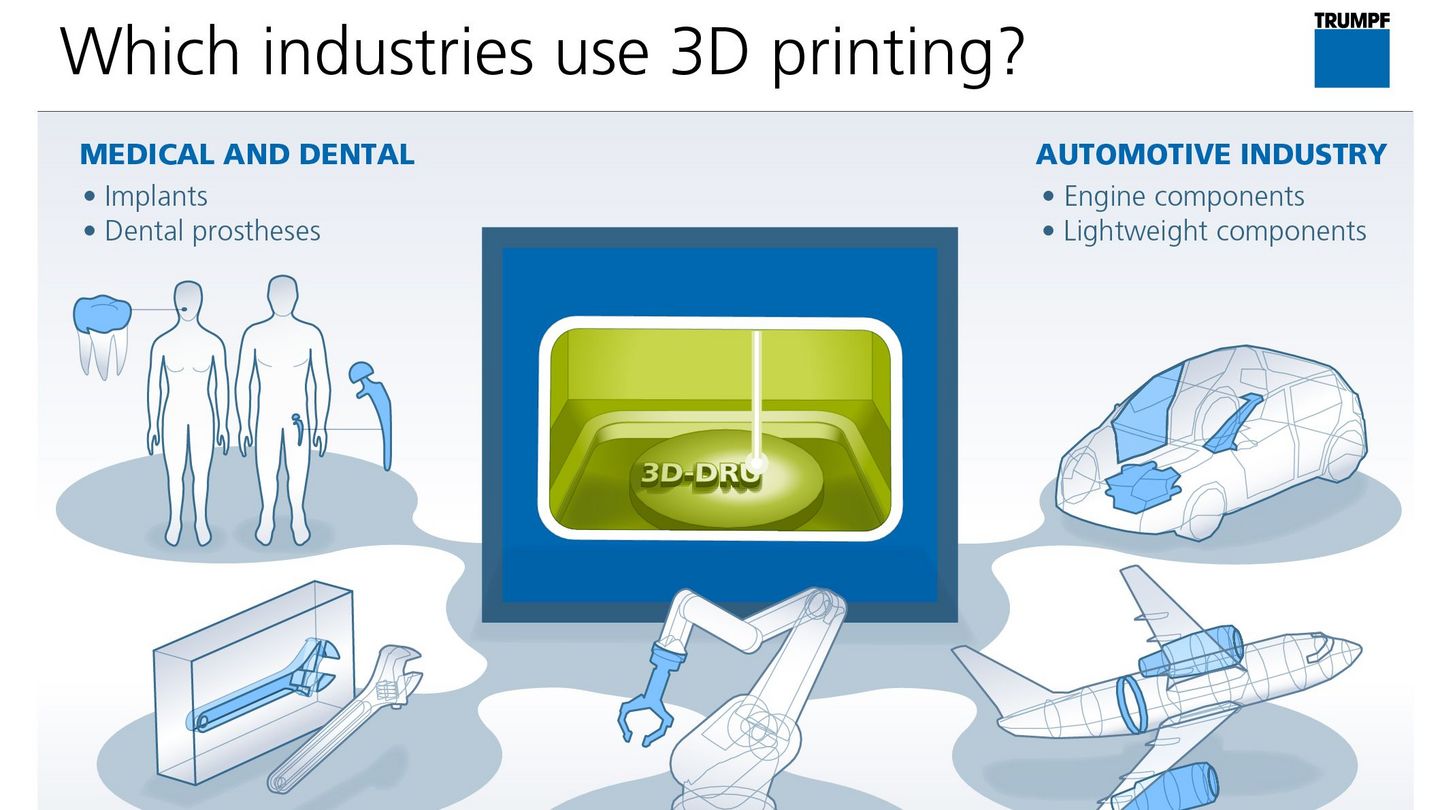 Which industries use 3D printing?

TRUMPF

MEDICAL AND DENTAL
• Implants
• Dental prostheses

AUTOMOTIVE INDUSTRY
• Engine components
• Lightweight components

3D-DRU