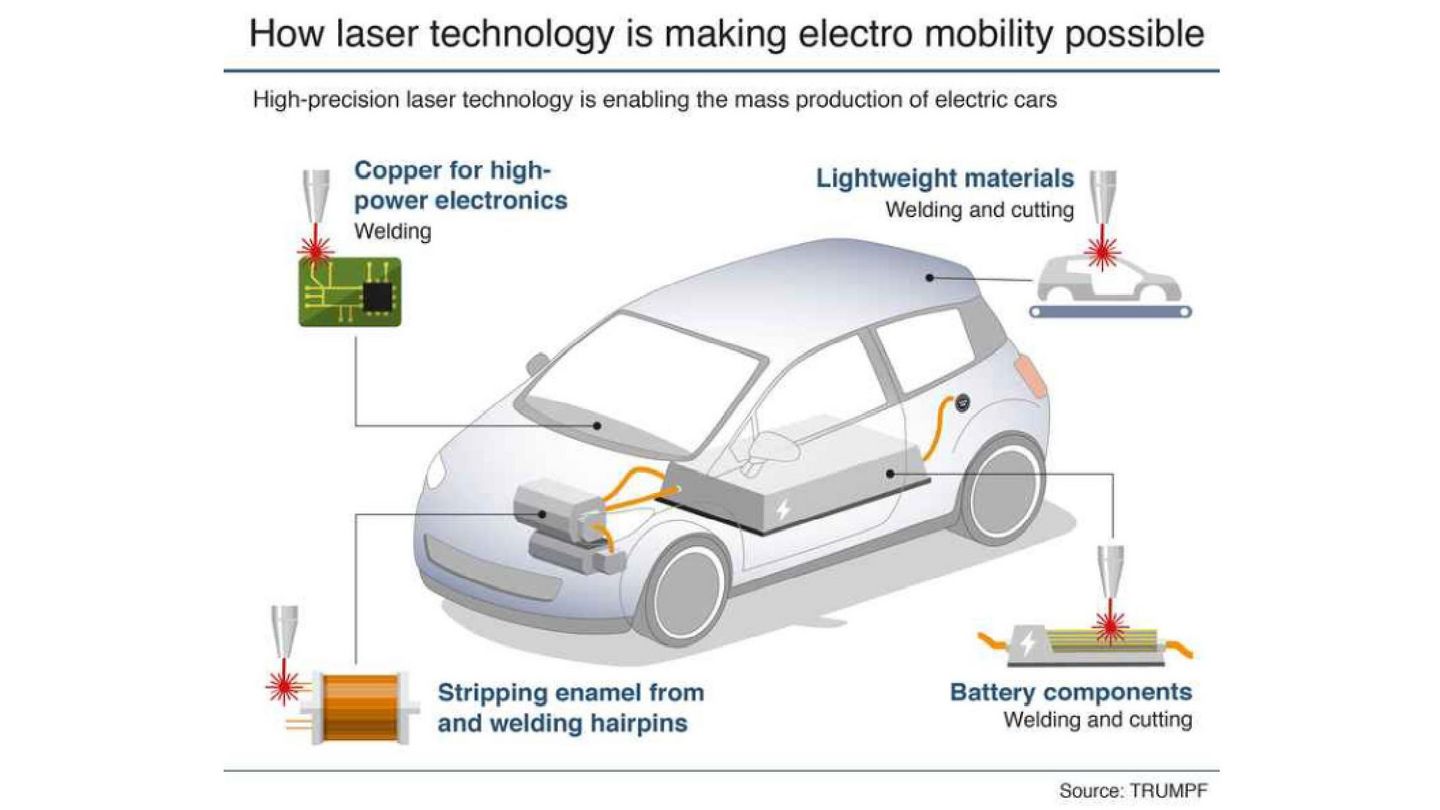 How laser technology is making electro mobility possible

High-precision laser technology is enabling the mass production of electric cars

Copper for high-power electronics
Welding

Lightweight materials
Welding and cutting

Stripping enamel from and welding hairpins

Battery components
Welding and cutting

Source: TRUMPF